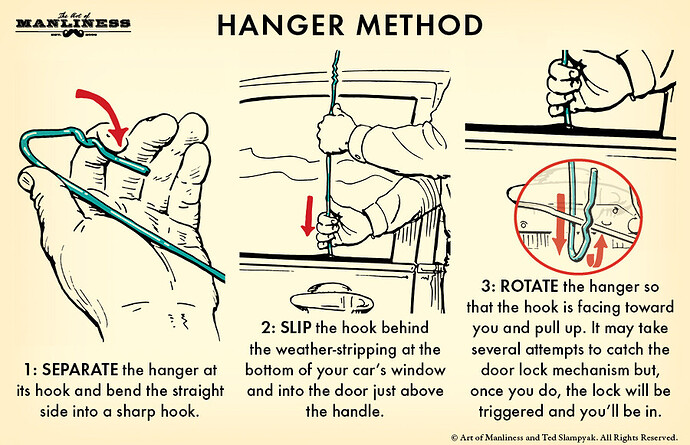 The Art of MANLINESS

HANGER METHOD

1: SEPARATE the hanger at its hook and bend the straight side into a sharp hook.

2: SLIP the hook behind the weather-stripping at the bottom of your car's window and into the door just above the handle.

3: ROTATE the hanger so that the hook is facing toward you and pull up. It may take several attempts to catch the door lock mechanism but, once you do, the lock will be triggered and you'll be in.

© Art of Manliness and Ted Slampyak. All Rights Reserved.