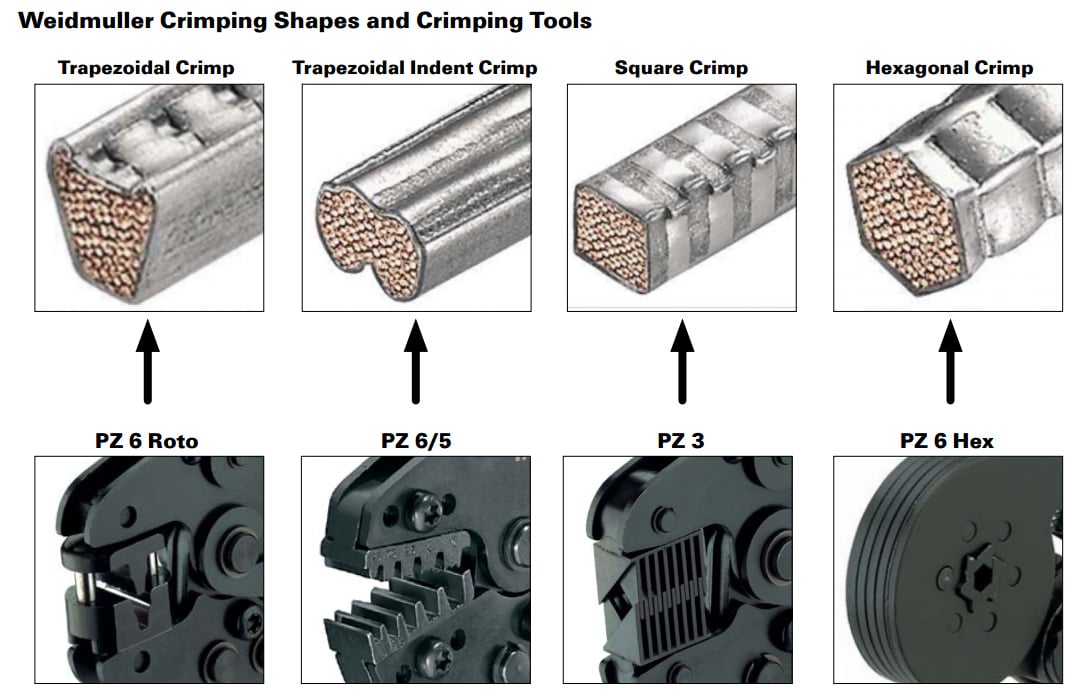 Weidmuller Crimping Shapes and Crimping Tools

Trapezoidal Crimp

Trapezoidal Indent Crimp

Square Crimp

Hexagonal Crimp

PZ 6 Roto

PZ 6/5

PZ 3

PZ 6 Hex