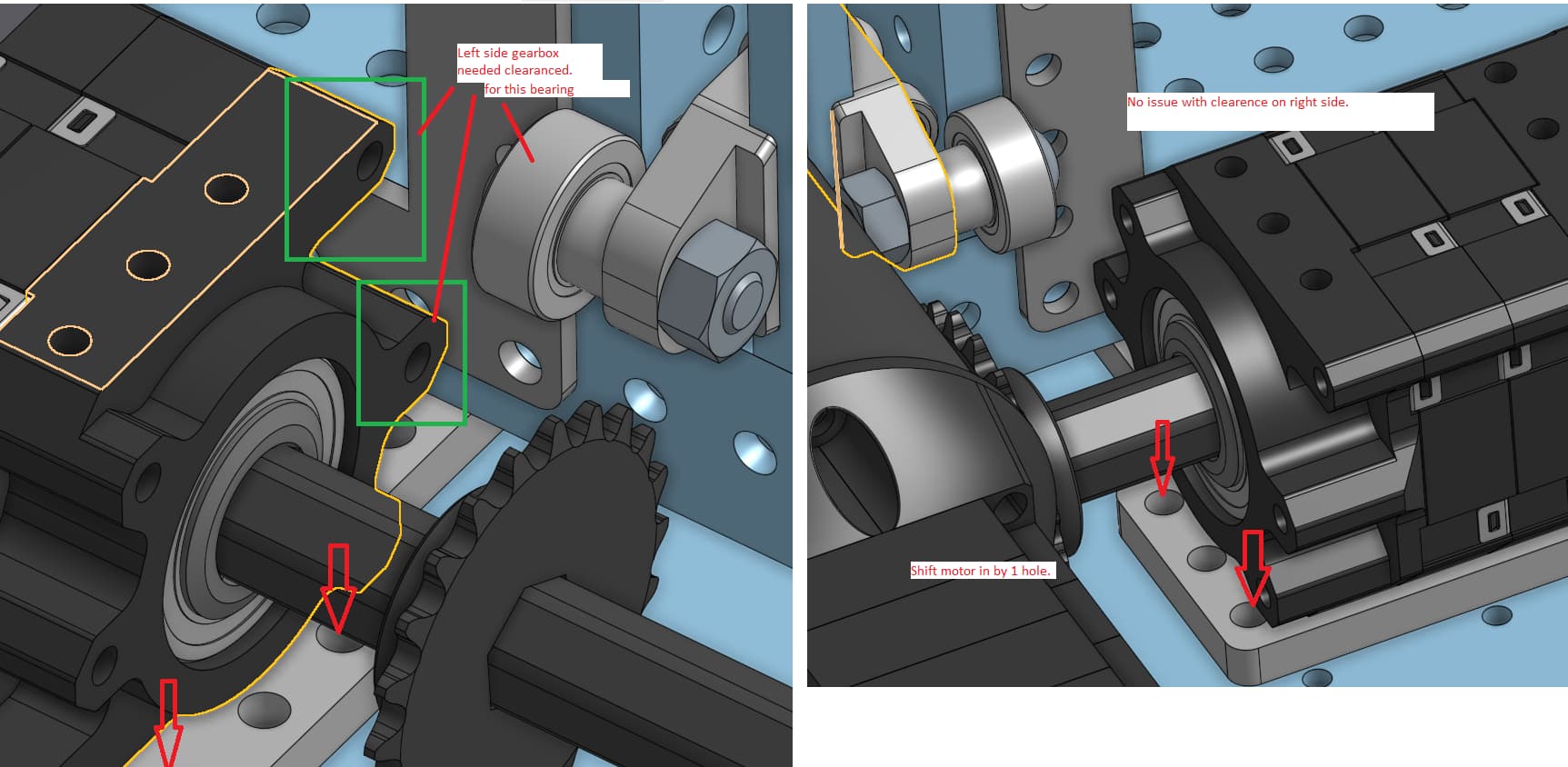 Left side gearbox needed clearanced. for this bearing

No issue with clearence on right side.

Shift motor in by 1 hole.